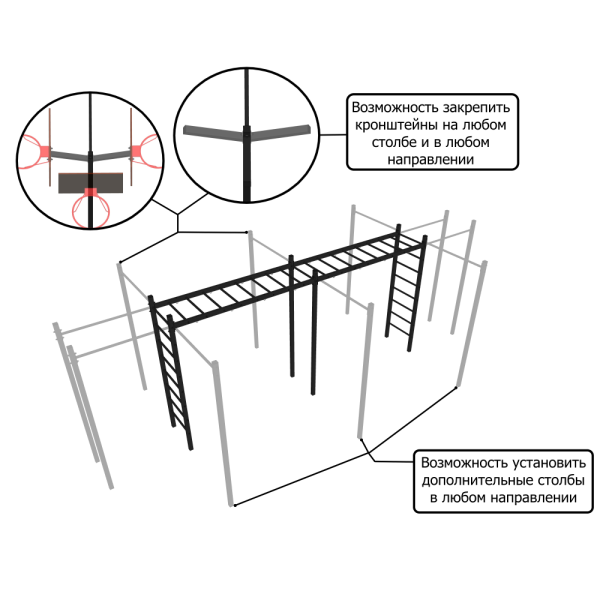 Возможность закрепить кронштейны на любом столбе и в любом направлении

Возможность установить дополнительные столбы в любом направлении